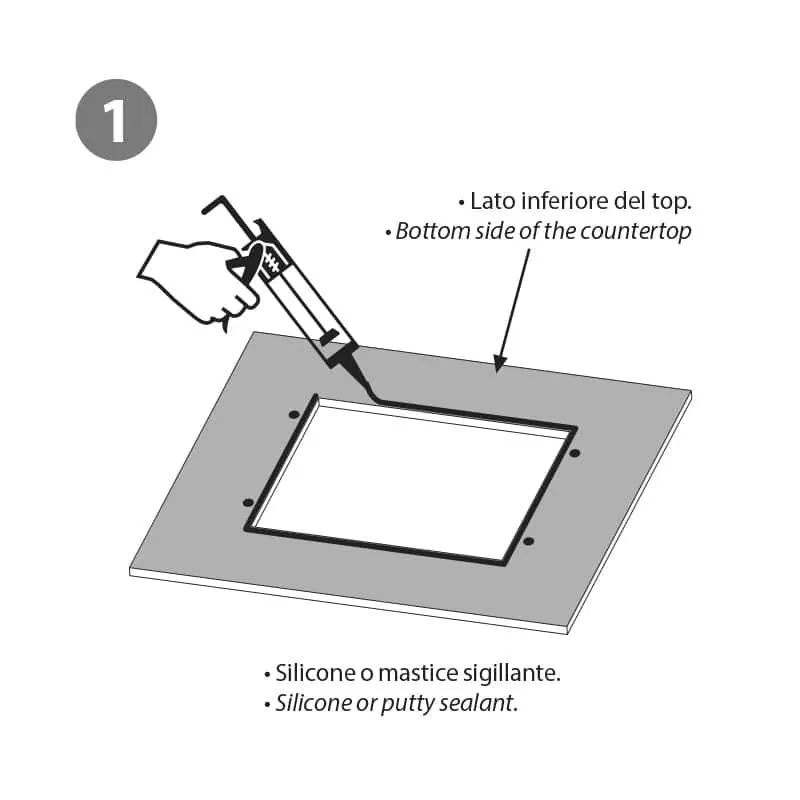 1

• Lato inferiore del top.
• Bottom side of the countertop

• Silicone o mastice sigillante.
• Silicone or putty sealant.